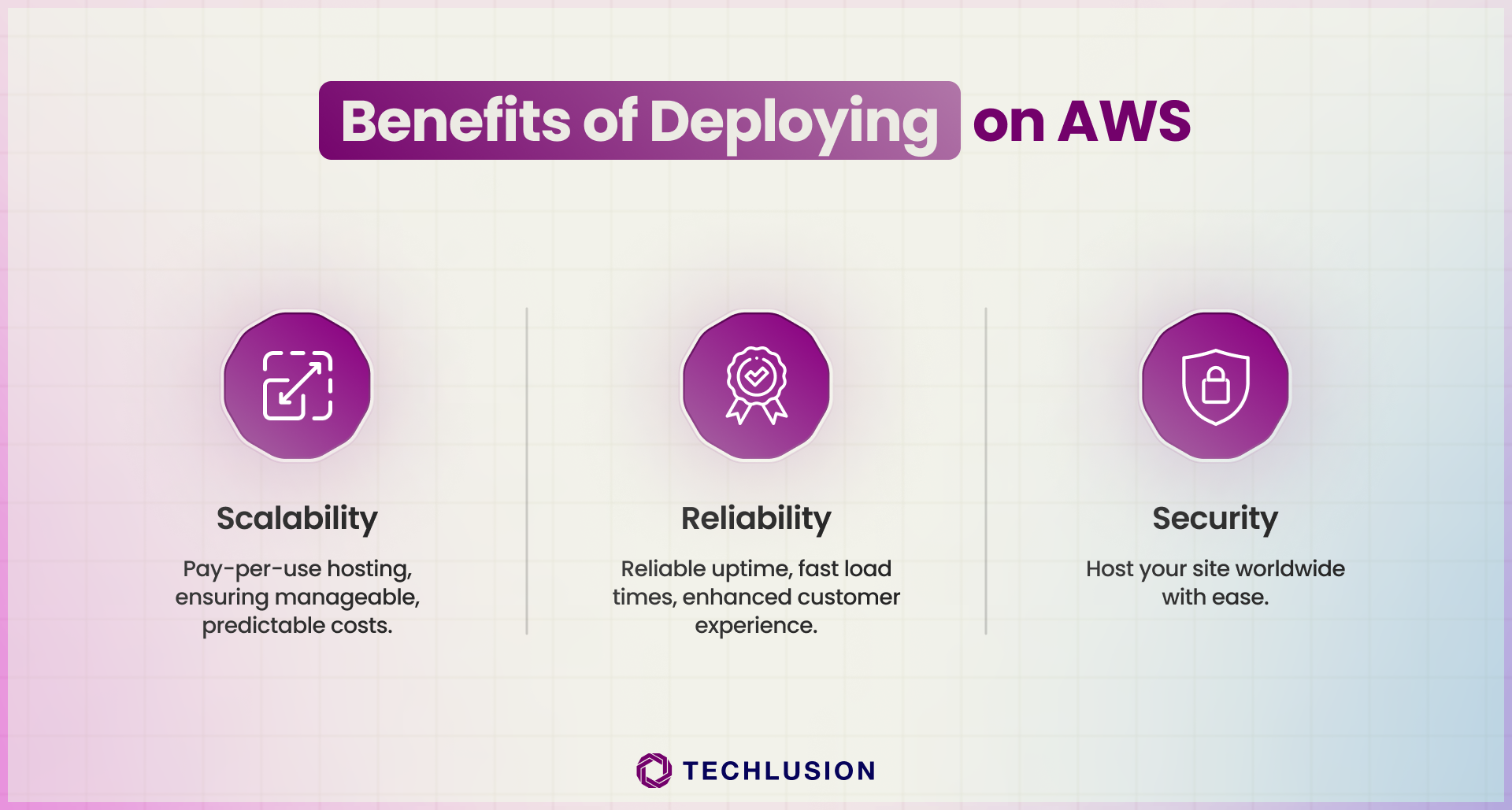 Benefits of Deploying on AWS

Scalability

Pay-per-use hosting, ensuring manageable, predictable costs.

Reliability

Reliable uptime, fast load times, enhanced customer experience.

Security

Host your site worldwide with ease.

TECHLUSION